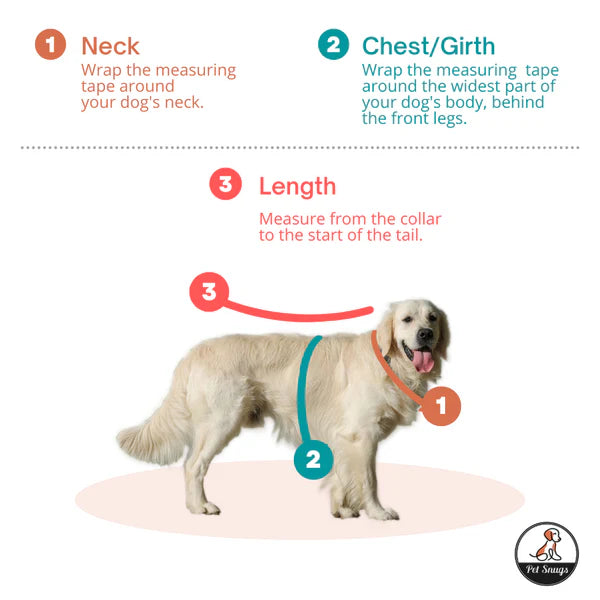 1 Neck
Wrap the measuring tape around your dog's neck.

2 Chest/Girth
Wrap the measuring tape around the widest part of your dog's body, behind the front legs.

3 Length
Measure from the collar to the start of the tail.

3

2

1

Pet Snugs