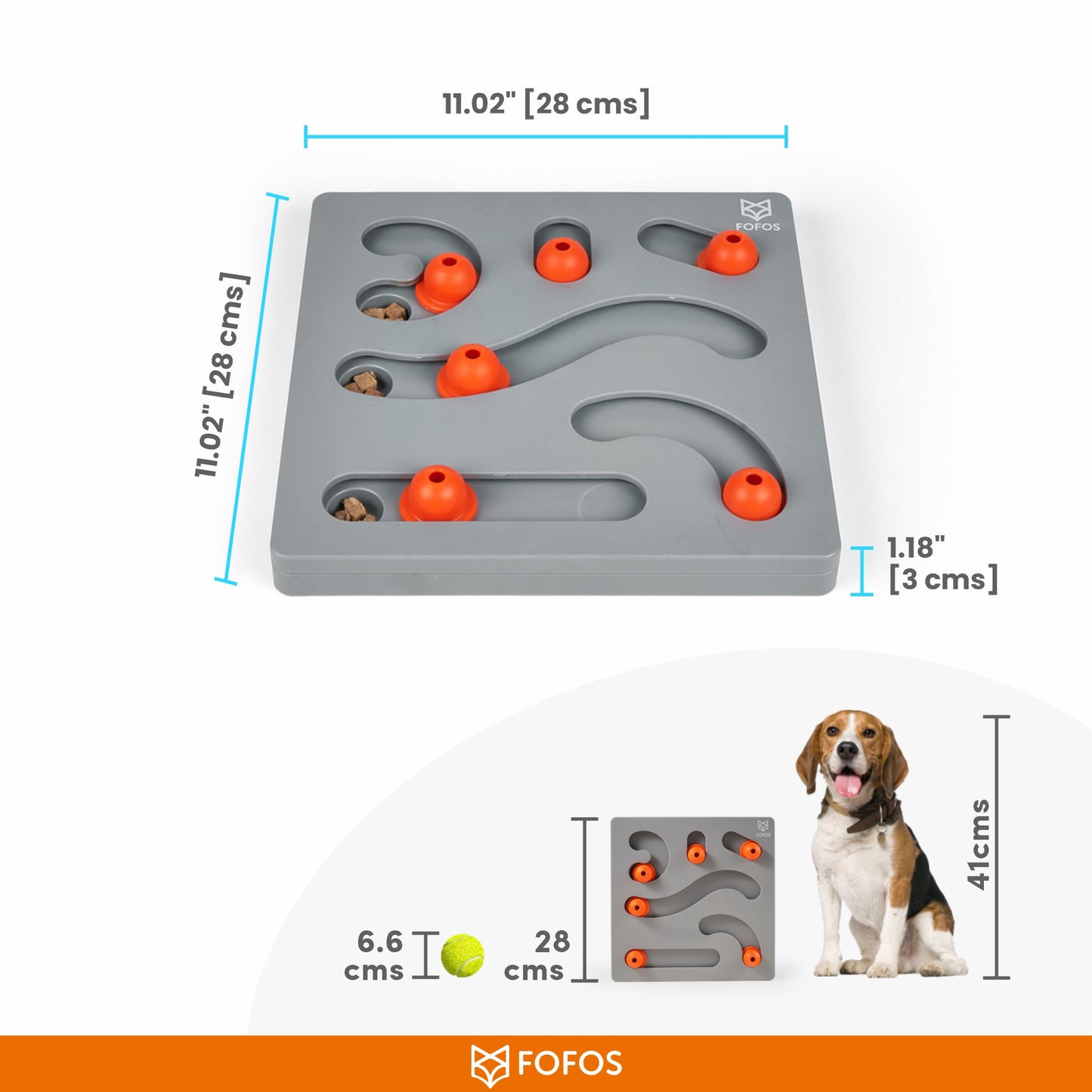 11.02" [28 cms]

11.02" [28 cms]

FOFOS

1.18" [3 cms]

6.6 cms

28 cms

FOFOS

41cms

FOFOS