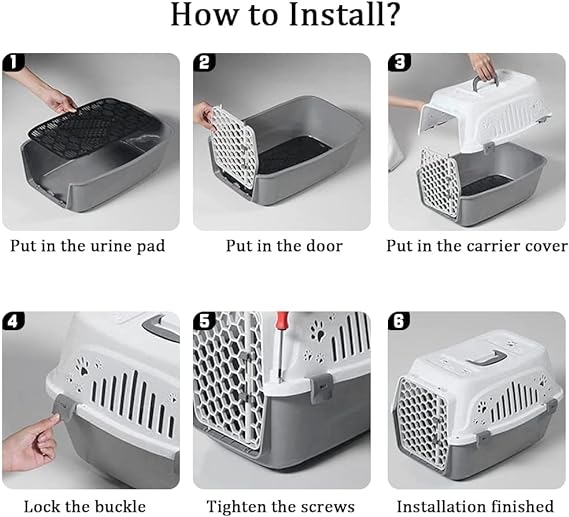 How to Install?

1
Put in the urine pad

2
Put in the door

3
Put in the carrier cover

4
Lock the buckle

5
Tighten the screws

6
Installation finished